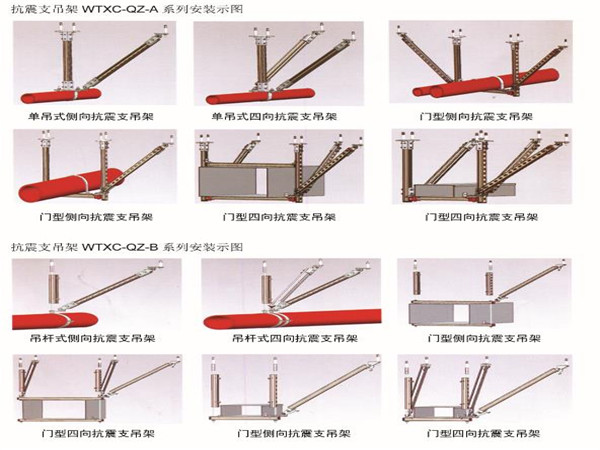 抗震支吊架 WTXC-QZ-A 系列安装示图

单吊式侧向抗震支吊架

单吊式四向抗震支吊架

门型侧向抗震支吊架

门型侧向抗震支吊架

门型四向抗震支吊架

门型四向抗震支吊架

抗震支吊架 WTXC-QZ-B 系列安装示图

吊杆式侧向抗震支吊架

吊杆式四向抗震支吊架

门型侧向抗震支吊架

门型四向抗震支吊架

门型侧向抗震支吊架

门型四向抗震支吊架